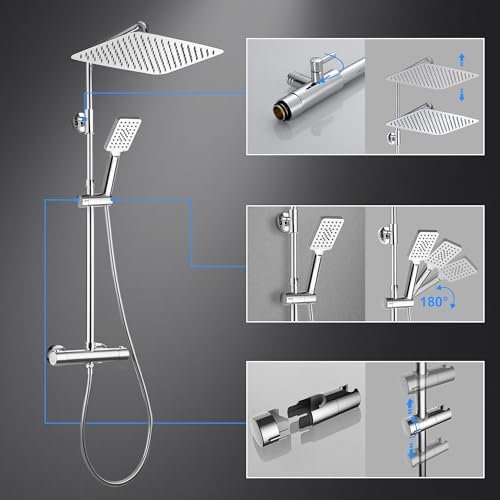 180°