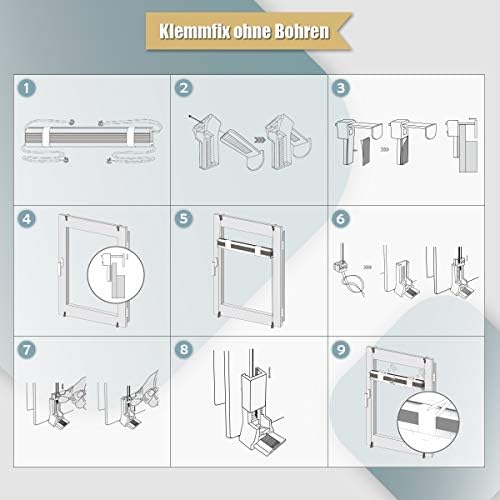 Klemmfix ohne Bohren

1

2

3

4

5

6

7

8

9