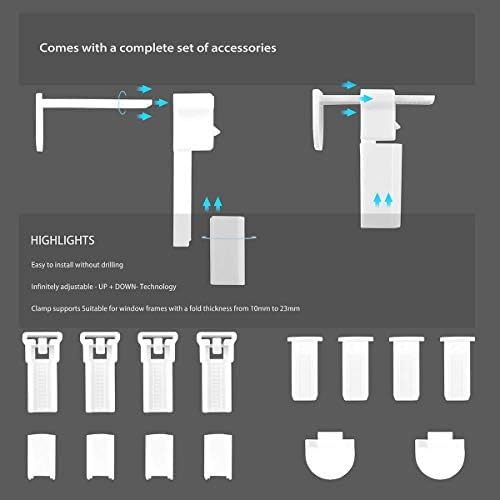 Comes with a complete set of accessories

HIGHLIGHTS

Easy to install without drilling

Infinitely adjustable - UP + DOWN- Technology

Clamp supports Suitable for window frames with a fold thickness from 10mm to 23mm