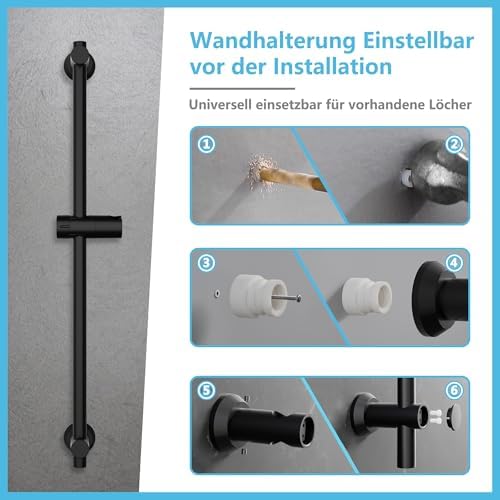 Wandhalterung Einstellbar vor der Installation

Universell einsetzbar für vorhandene Löcher

①

②

③

④

⑤

⑥