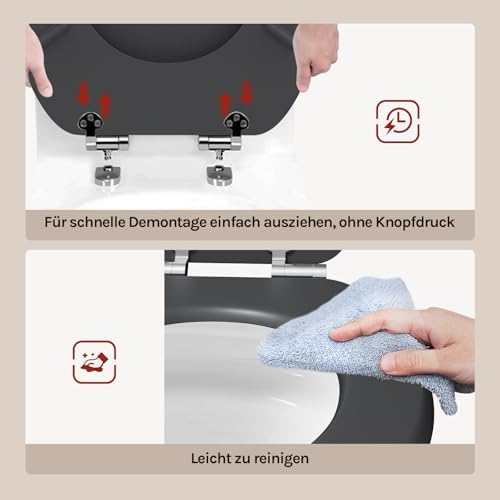 Für schnelle Demontage einfach ausziehen, ohne Knopfdruck

Leicht zu reinigen