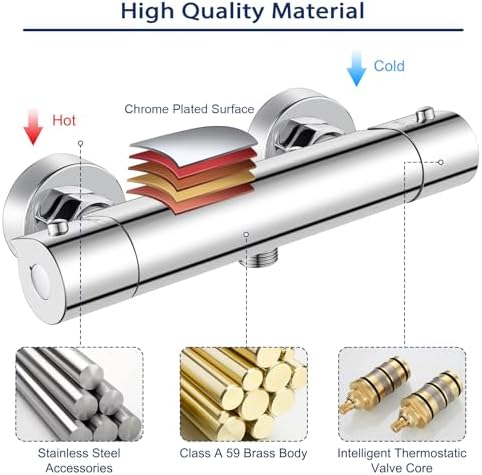 High Quality Material

Cold

Chrome Plated Surface

Hot

Stainless Steel Accessories

Class A 59 Brass Body

Intelligent Thermostatic Valve Core