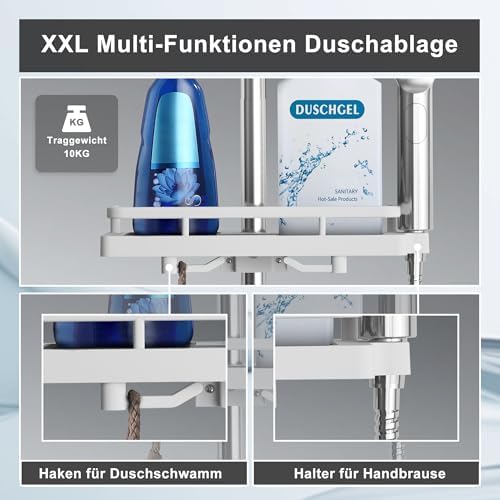 XXL Multi-Funktionen Duschablage

KG

Traggewicht 10KG

DUSCHGEL

SANITARY
Hot-Sale Products

Haken für Duschschwamm

Halter für Handbrause