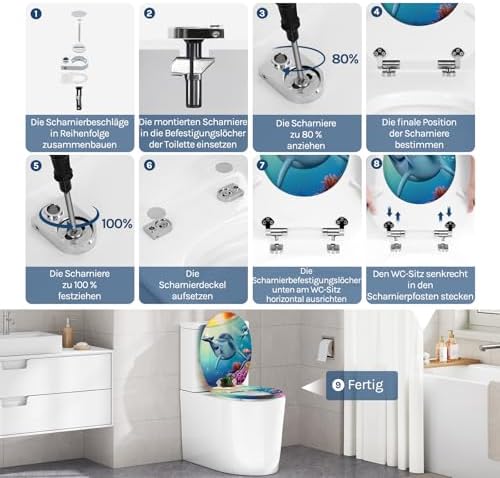 1
Die Scharnierbeschläge in Reihenfolge zusammenbauen

2
Die montierten Scharniere in die Befestigungslöcher der Toilette einsetzen

3
80%
Die Scharniere zu 80 % anziehen

4
Die finale Position der Scharniere bestimmen

5
100%
Die Scharniere zu 100 % festziehen

6
Die Scharnierdeckel aufsetzen

7
Die Scharnierbefestigungslöcher unten am WC-Sitz horizontal ausrichten

8
Den WC-Sitz senkrecht in den Scharnierpfosten stecken

9 Fertig