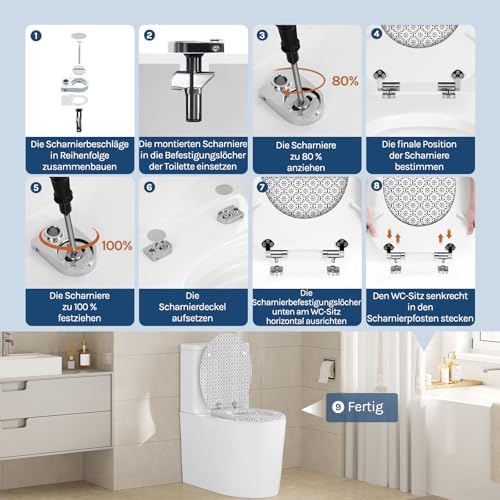 1
Die Scharnierbeschläge in Reihenfolge zusammenbauen

2
Die montierten Scharniere in die Befestigungslöcher der Toilette einsetzen

3
80%
Die Scharniere zu 80 % anziehen

4
Die finale Position der Scharniere bestimmen

5
100%
Die Scharniere zu 100 % festziehen

6
Die Scharnierdeckel aufsetzen

7
Die Scharnierbefestigungslöcher unten am WC-Sitz horizontal ausrichten

8
Den WC-Sitz senkrecht in den Scharnierpfosten stecken

9 Fertig