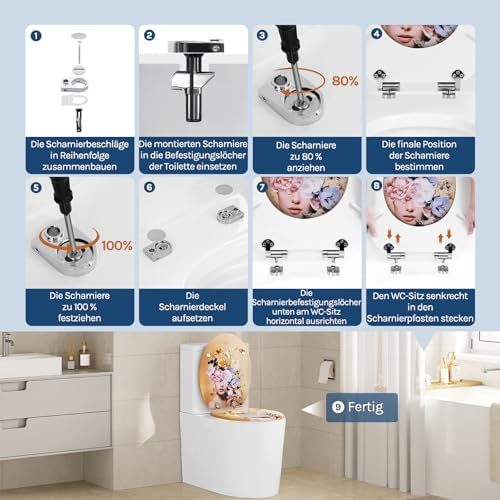 1
Die Scharnierbeschläge in Reihenfolge zusammenbauen

2
Die montierten Scharniere in die Befestigungslöcher der Toilette einsetzen

3
80%
Die Scharniere zu 80 % anziehen

4
Die finale Position der Scharniere bestimmen

5
100%
Die Scharniere zu 100 % festziehen

6
Die Scharnierdeckel aufsetzen

7
Die Scharnierbefestigungslöcher unten am WC-Sitz horizontal ausrichten

8
Den WC-Sitz senkrecht in den Scharnierpfosten stecken

9 Fertig