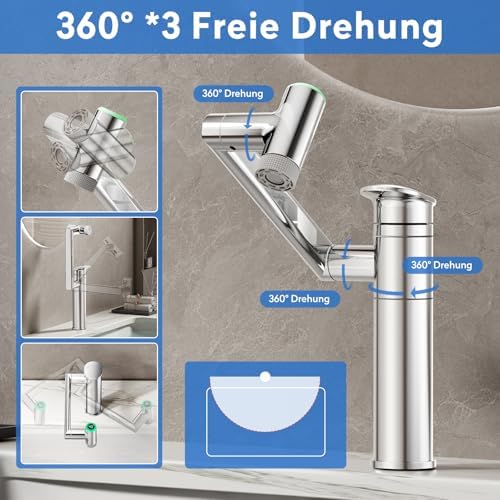 360° *3 Freie Drehung

360° Drehung

360° Drehung

360° Drehung